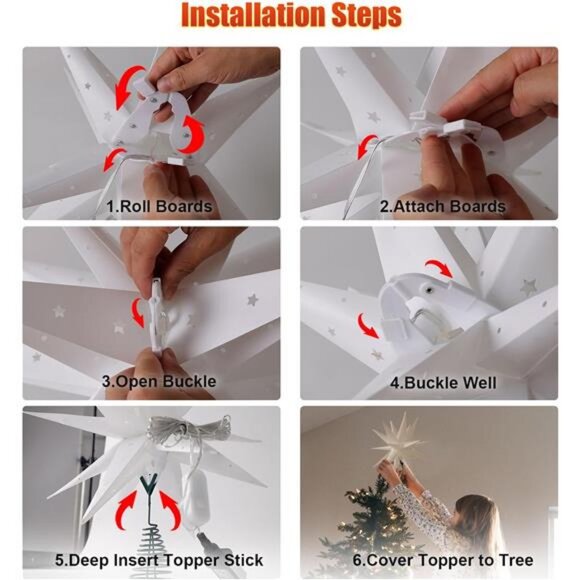 Installation Steps

1.Roll Boards

2.Attach Boards

3.Open Buckle

4.Buckle Well

5.Deep Insert Topper Stick

6.Cover Topper to Tree